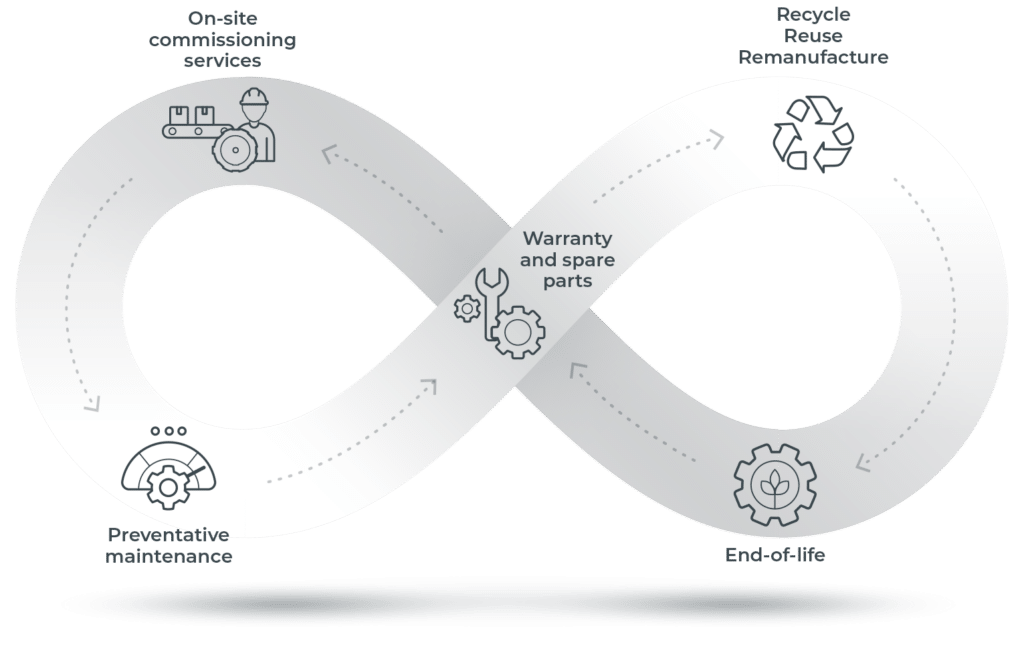 On-site commissioning services

Recycle
Reuse
Remanufacture

Warranty and spare parts

Preventative maintenance

End-of-life